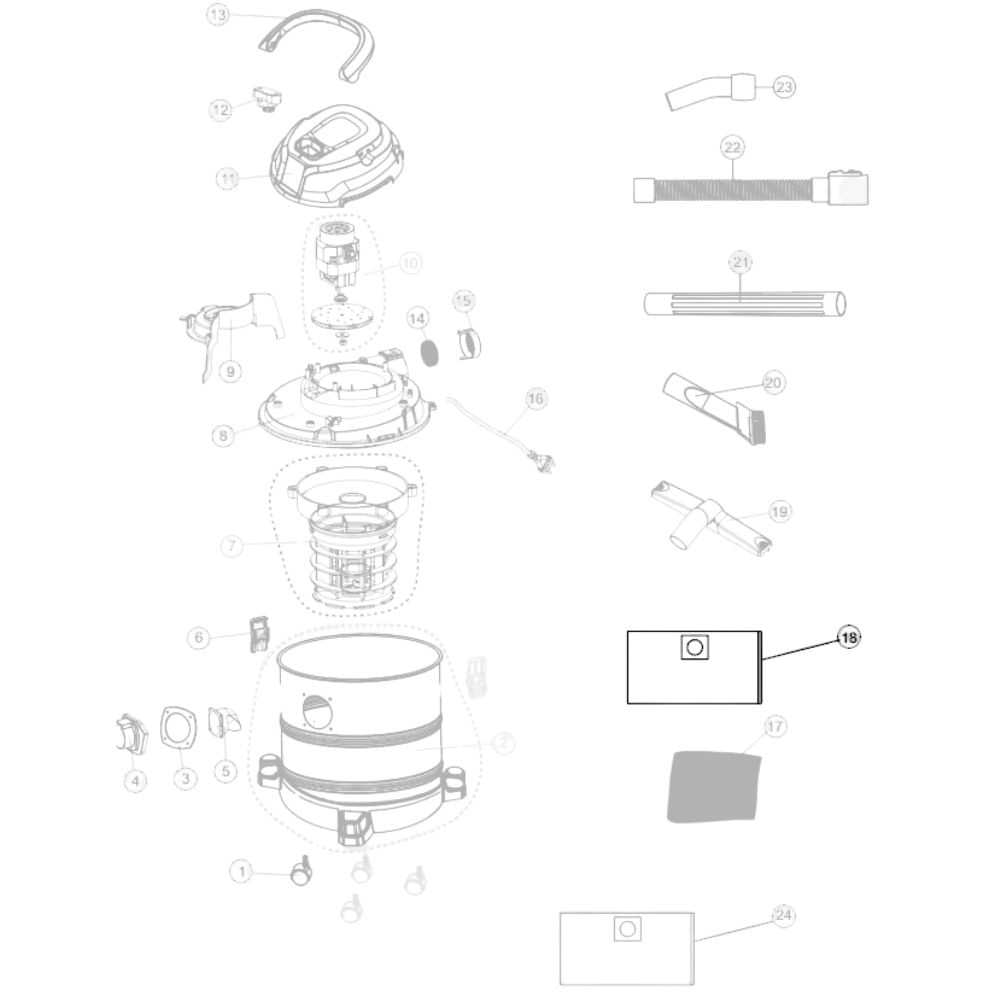 13
12
11
10
9
14
15
8
16
7
6
2
4
3
5
1
23
22
21
20
19
18
17
24