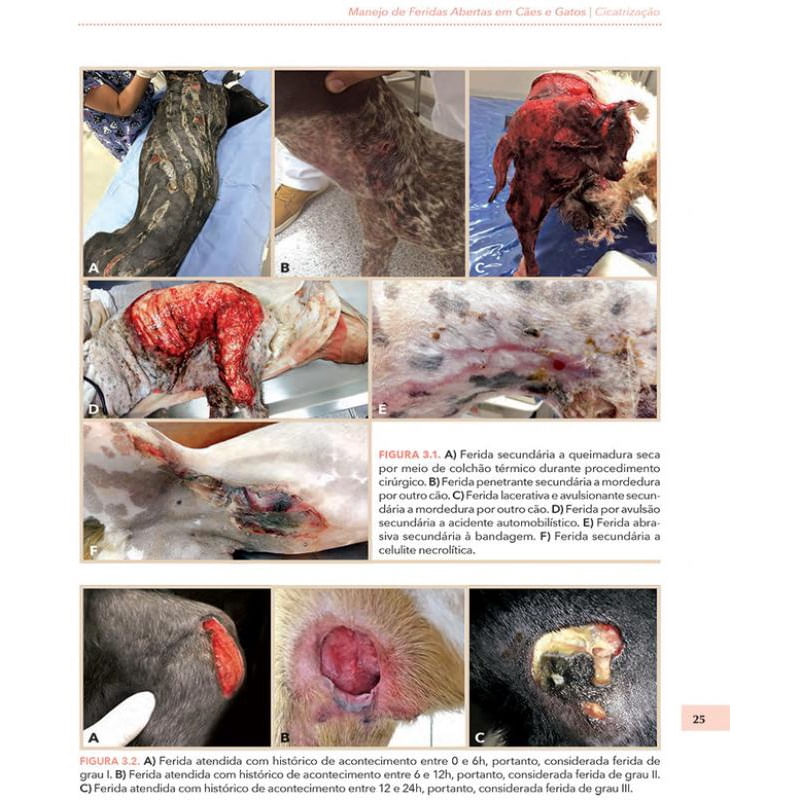 Manejo de Feridas Abertas em Cães e Gatos | Cicatrização

A

B

C

D

E

F

FIGURA 3.1. A) Ferida secundária a queimadura seca por meio de colchão térmico durante procedimento cirúrgico. B) Ferida penetrante secundária a mordedura por outro cão. C) Ferida lacerativa e avulsionante secundária a mordedura por outro cão. D) Ferida por avulsão secundária a acidente automobilístico. E) Ferida abrasiva secundária à bandagem. F) Ferida secundária a celulite necrolítica.

A

B

C

25

FIGURA 3.2. A) Ferida atendida com histórico de acontecimento entre 0 e 6h, portanto, considerada ferida de grau I. B) Ferida atendida com histórico de acontecimento entre 6 e 12h, portanto, considerada ferida de grau II. C) Ferida atendida com histórico de acontecimento entre 12 e 24h, portanto, considerada ferida de grau III.