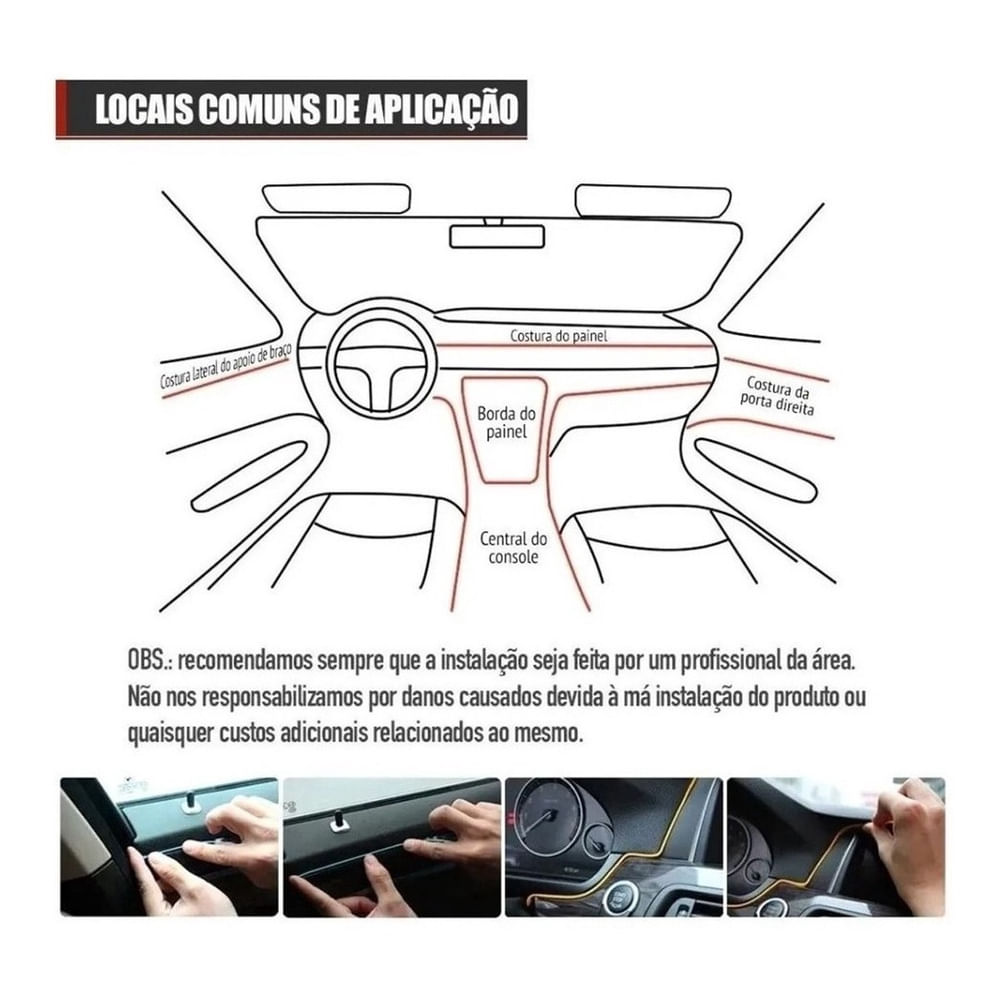 LOCAIS COMUNS DE APLICAÇÃO

Costura lateral do apoio de braço

Costura do painel

Costura da porta direita

Borda do painel

Central do console

OBS.: recomendamos sempre que a instalação seja feita por um profissional da área. Não nos responsabilizamos por danos causados devida à má instalação do produto ou quaisquer custos adicionais relacionados ao mesmo.