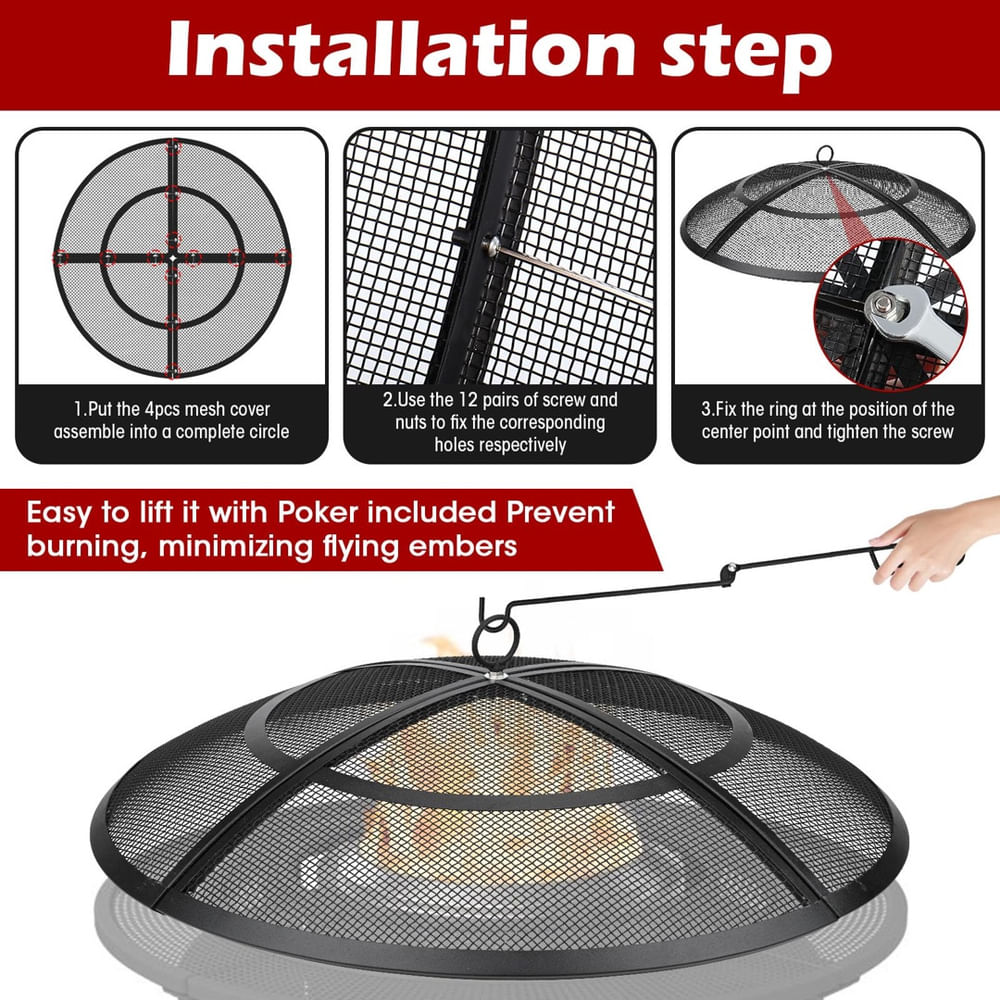 Installation step

1.Put the 4pcs mesh cover assemble into a complete circle

2.Use the 12 pairs of screw and nuts to fix the corresponding holes respectively

3.Fix the ring at the position of the center point and tighten the screw

Easy to lift it with Poker included Prevent burning, minimizing flying embers