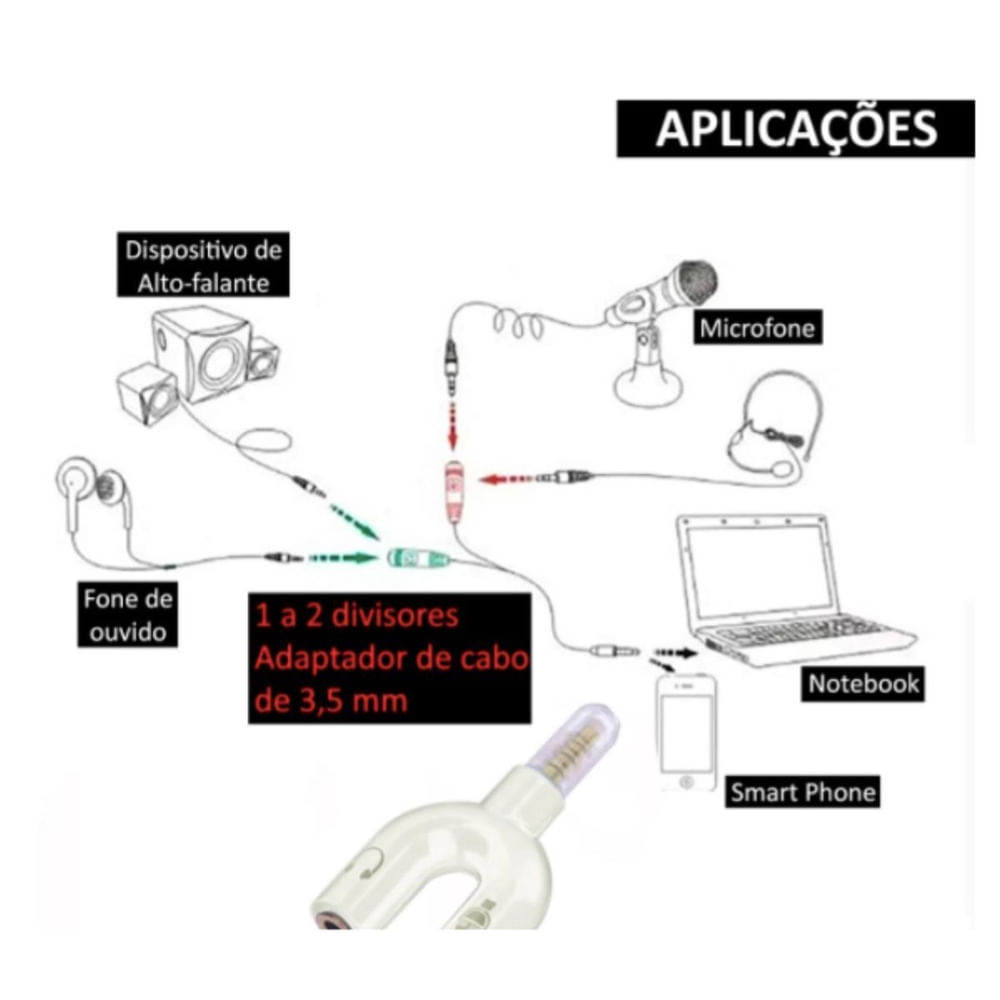 APLICAÇÕES

Dispositivo de Alto-falante

Microfone

Fone de ouvido

1 a 2 divisores
Adaptador de cabo
de 3,5 mm

Notebook

Smart Phone